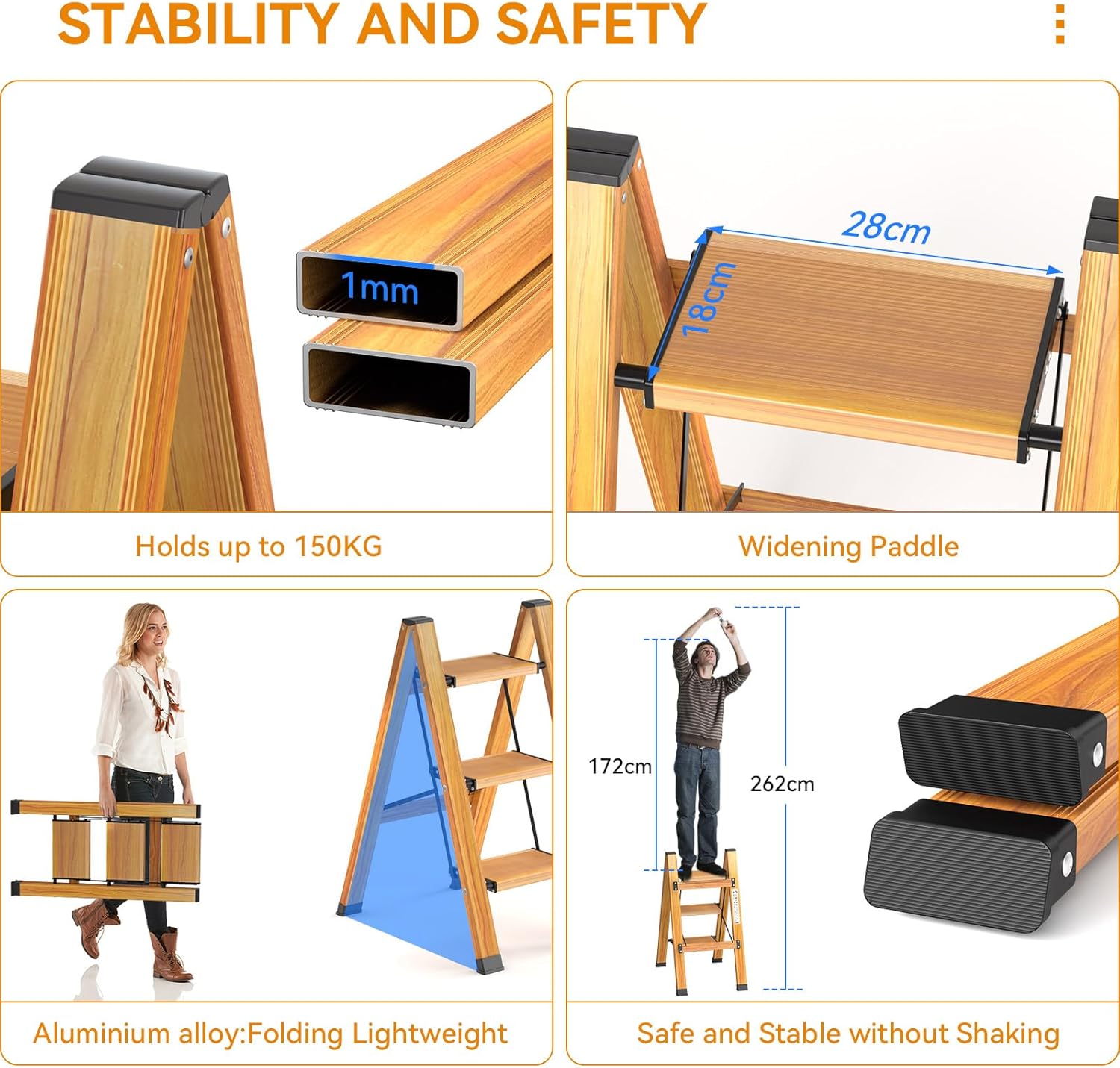 STABILITY AND SAFETY

1mm

Holds up to 150KG

28cm

18cm

Widening Paddle

Aluminium alloy:Folding Lightweight

172cm

262cm

Safe and Stable without Shaking