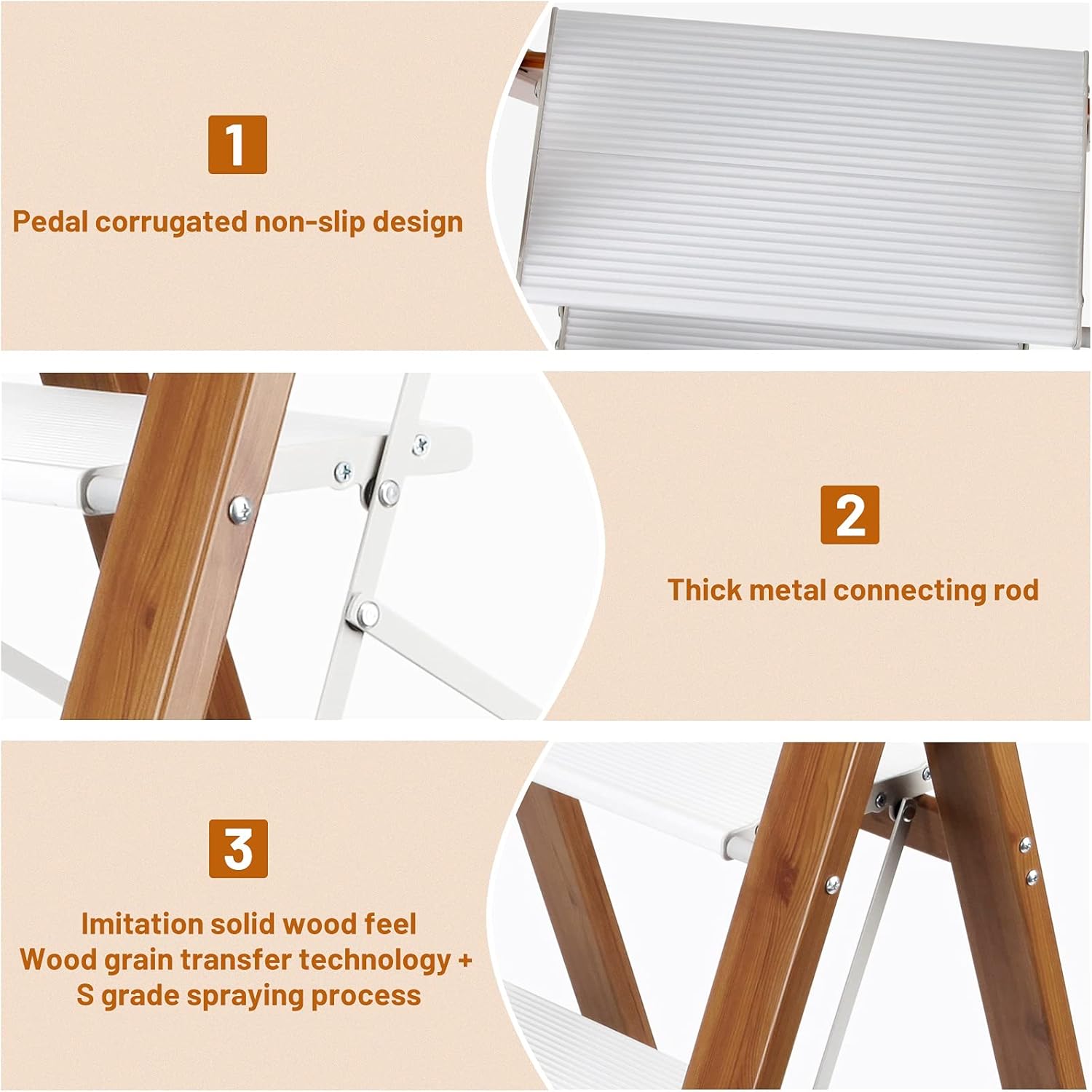 1

Pedal corrugated non-slip design

2

Thick metal connecting rod

3

Imitation solid wood feel
Wood grain transfer technology +
S grade spraying process