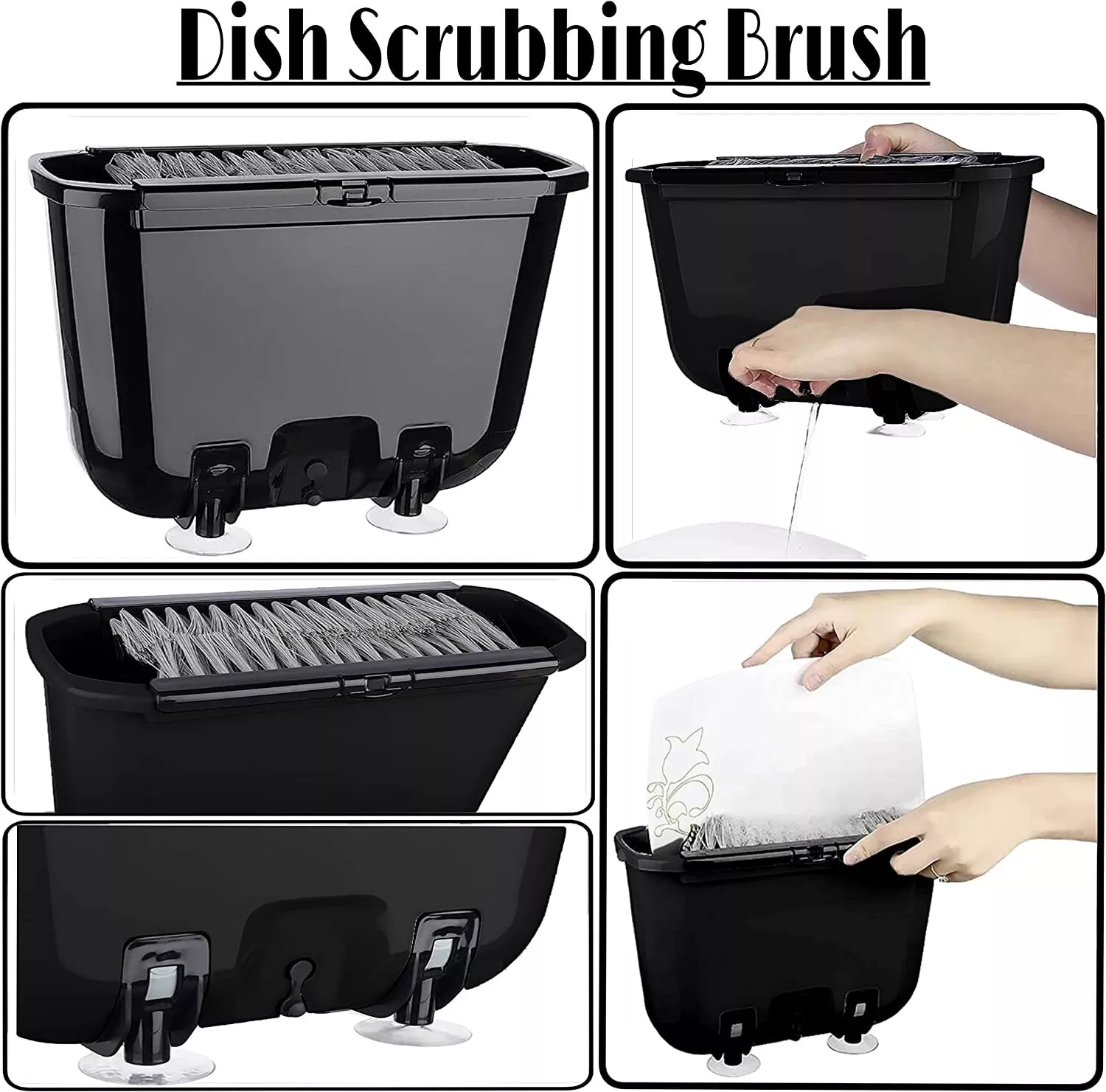 Dish Scrubbing Brush