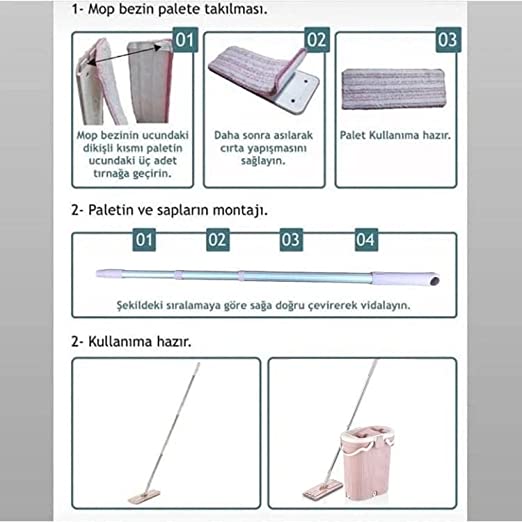 1- Mop bezin palete takılması.

01

Mop bezinin ucundaki dikişli kısmı paletin ucundaki üç adet tırnağa geçirin.

02

Daha sonra asılarak cırta yapışmasını sağlayın.

03

Palet Kullanıma hazır.

2- Paletin ve sapların montajı.

01 02 03 04

Şekildeki sıralamaya göre sağa doğru çevirerek vidalayın.

2- Kullanıma hazır.