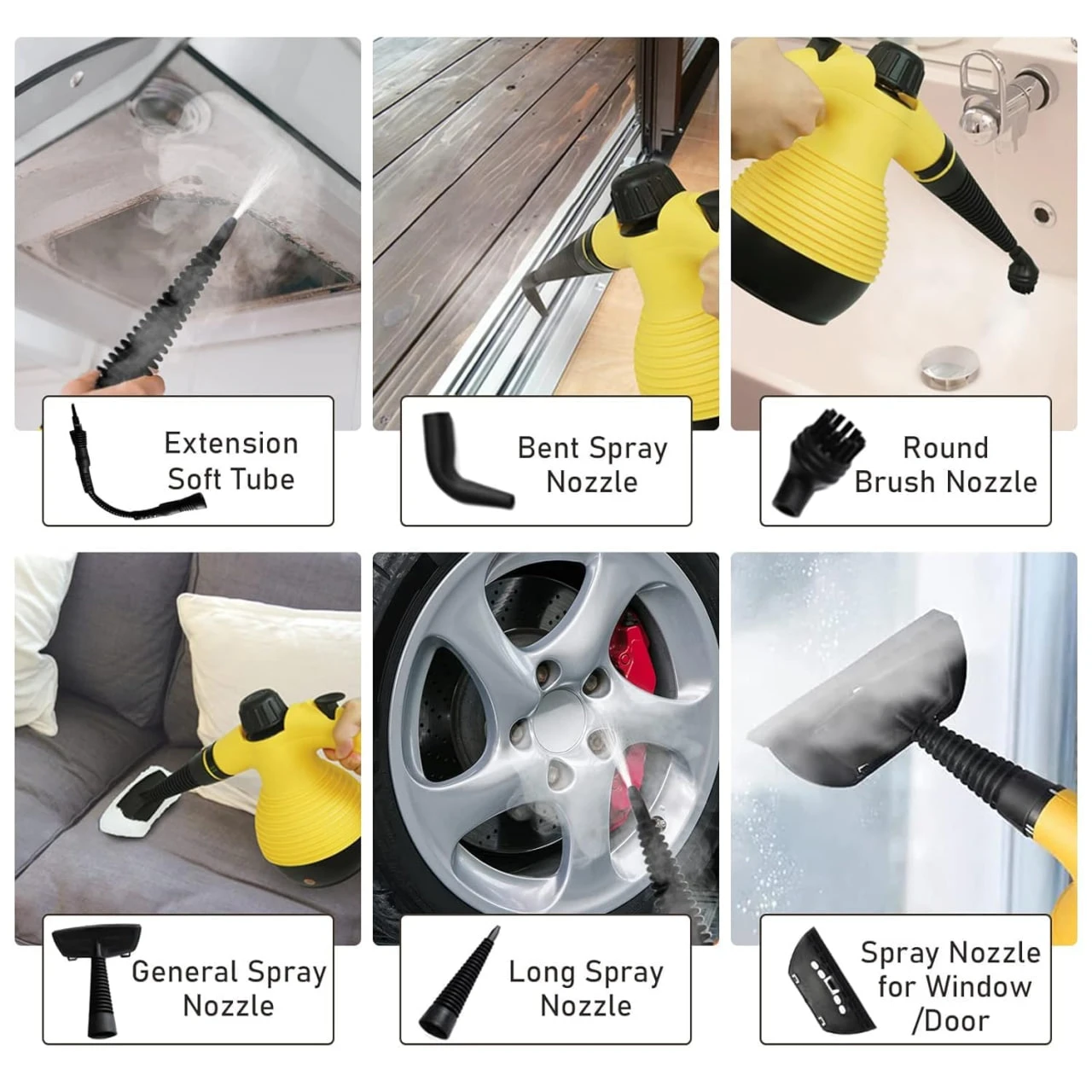 Extension Soft Tube

Bent Spray Nozzle

Round Brush Nozzle

General Spray Nozzle

Long Spray Nozzle

Spray Nozzle for Window /Door