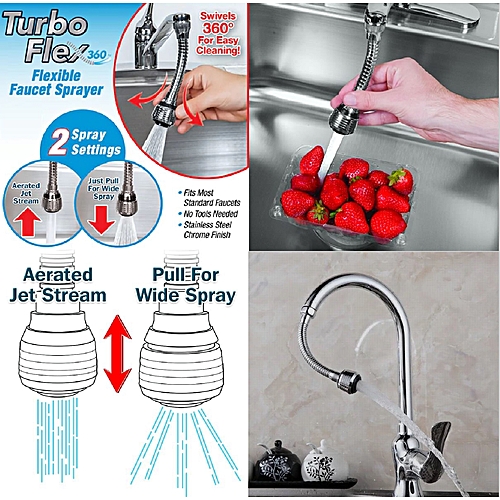 Turbo Flex 360

Flexible Faucet Sprayer

Swivels 360° For Easy Cleaning!

2 Spray Settings

Aerated Jet Stream

Just Pull For Wide Spray

• Fits Most Standard Faucets
• No Tools Needed
• Stainless Steel Chrome Finish

Aerated Jet Stream

Pull For Wide Spray