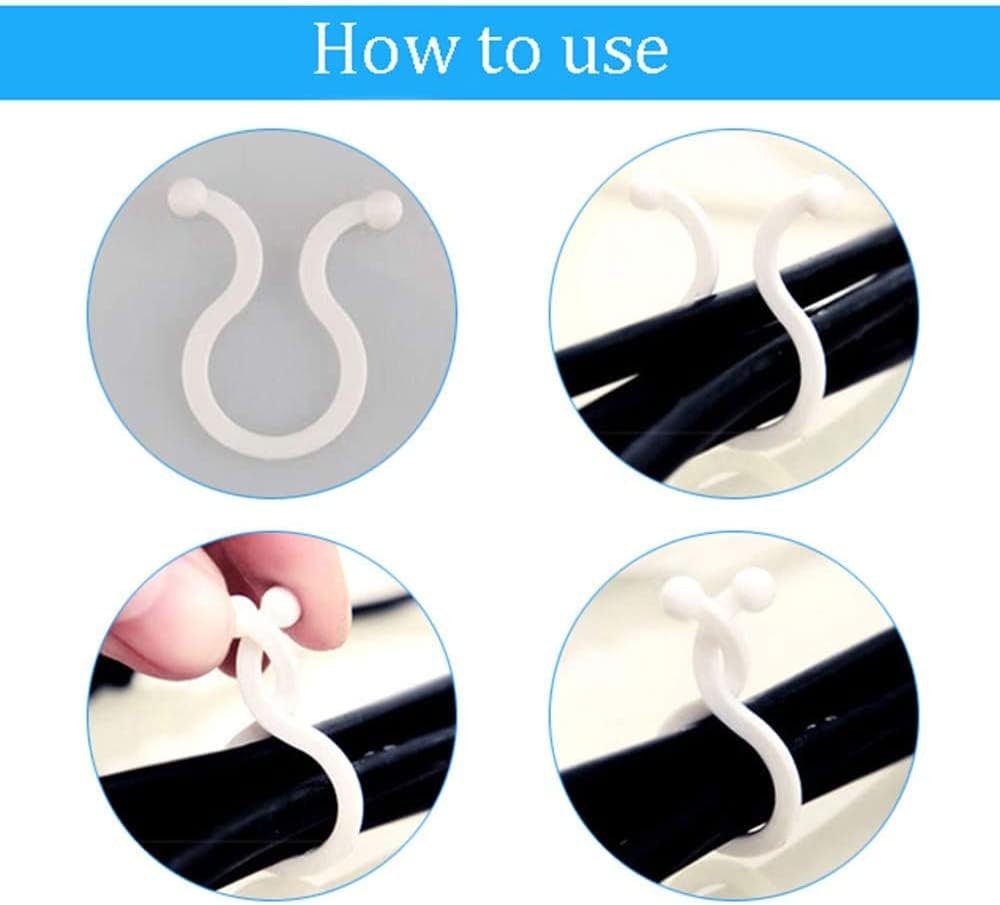 How to use