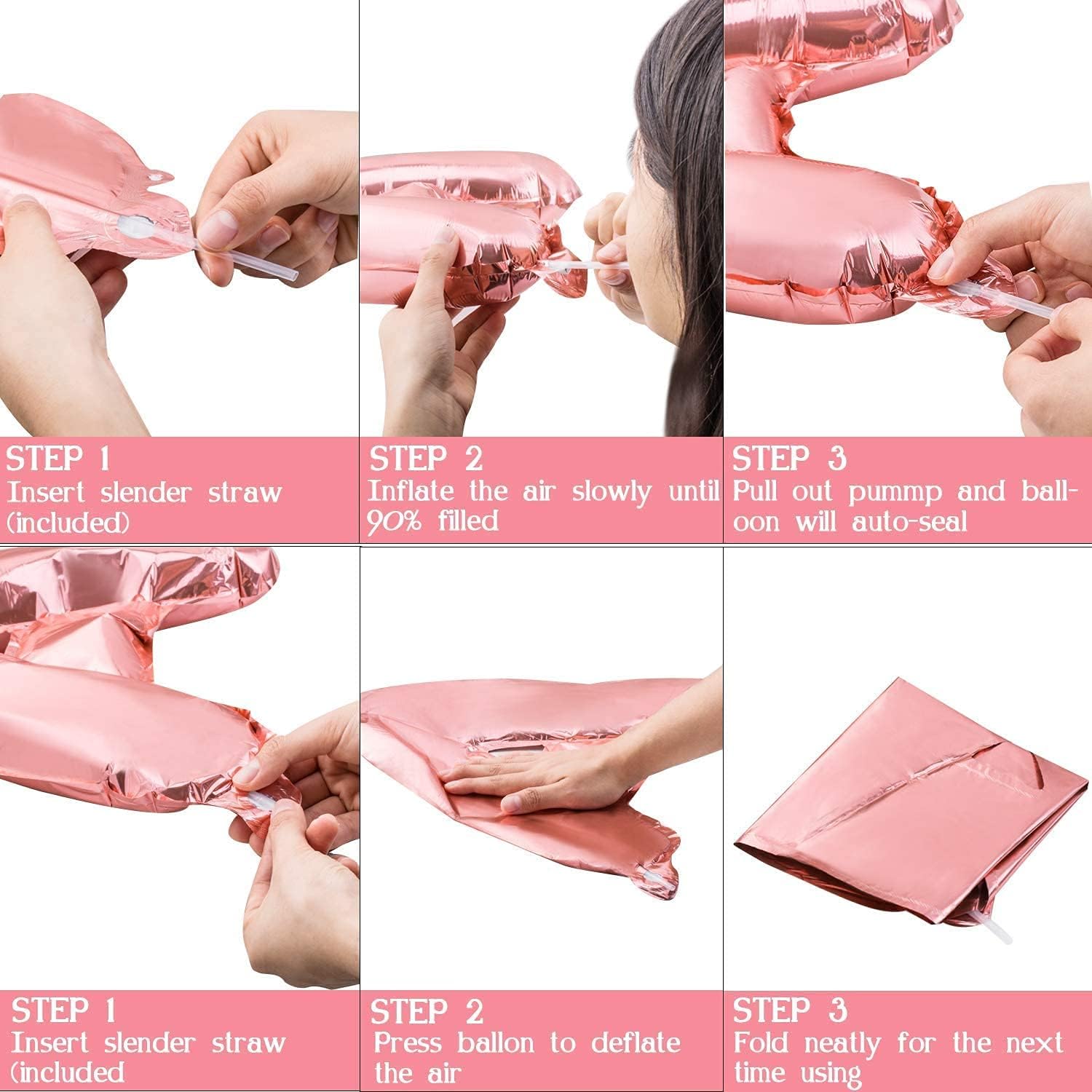 STEP 1
Insert slender straw (included)

STEP 2
Inflate the air slowly until 90% filled

STEP 3
Pull out pummp and balloon will auto-seal

STEP 1
Insert slender straw (included

STEP 2
Press ballon to deflate the air

STEP 3
Fold neatly for the next time using