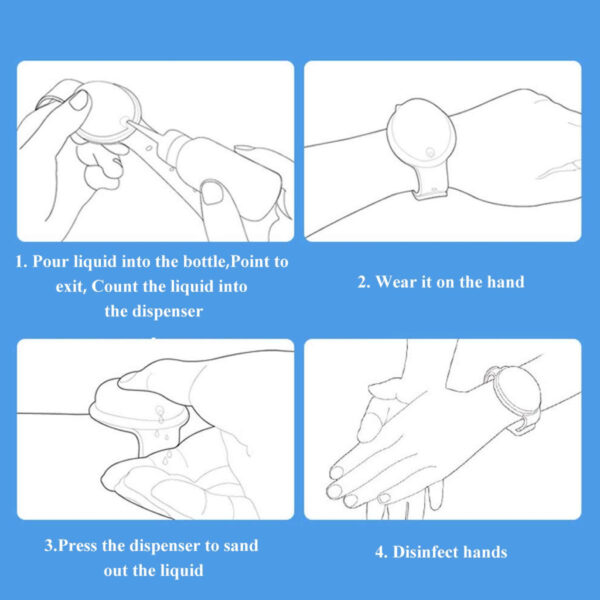 1. Pour liquid into the bottle,Point to exit, Count the liquid into the dispenser

2. Wear it on the hand

3.Press the dispenser to sand out the liquid

4. Disinfect hands