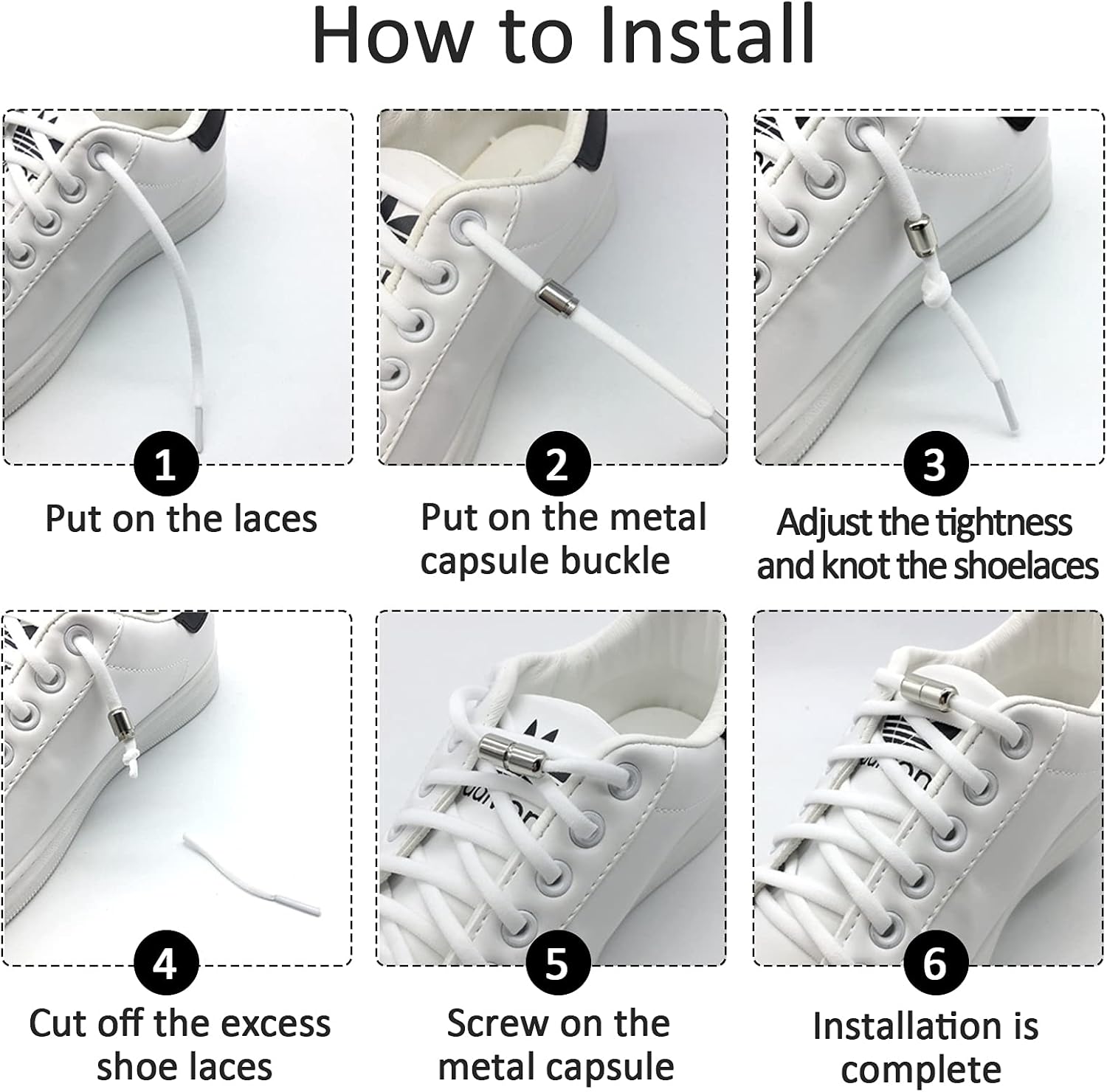 How to Install

1
Put on the laces

2
Put on the metal capsule buckle

3
Adjust the tightness and knot the shoelaces

4
Cut off the excess shoe laces

5
Screw on the metal capsule

6
Installation is complete