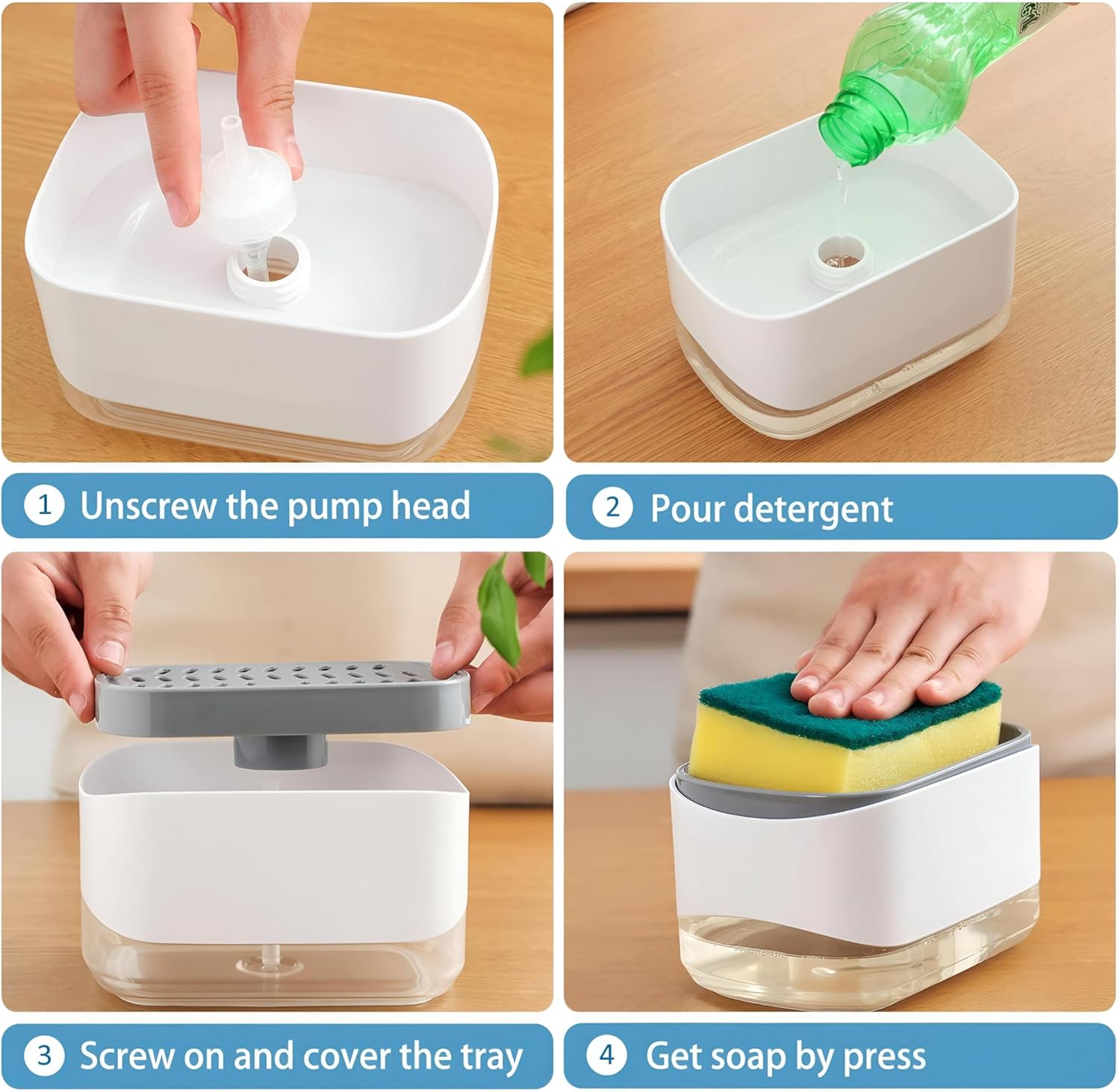 1 Unscrew the pump head

2 Pour detergent

3 Screw on and cover the tray

4 Get soap by press